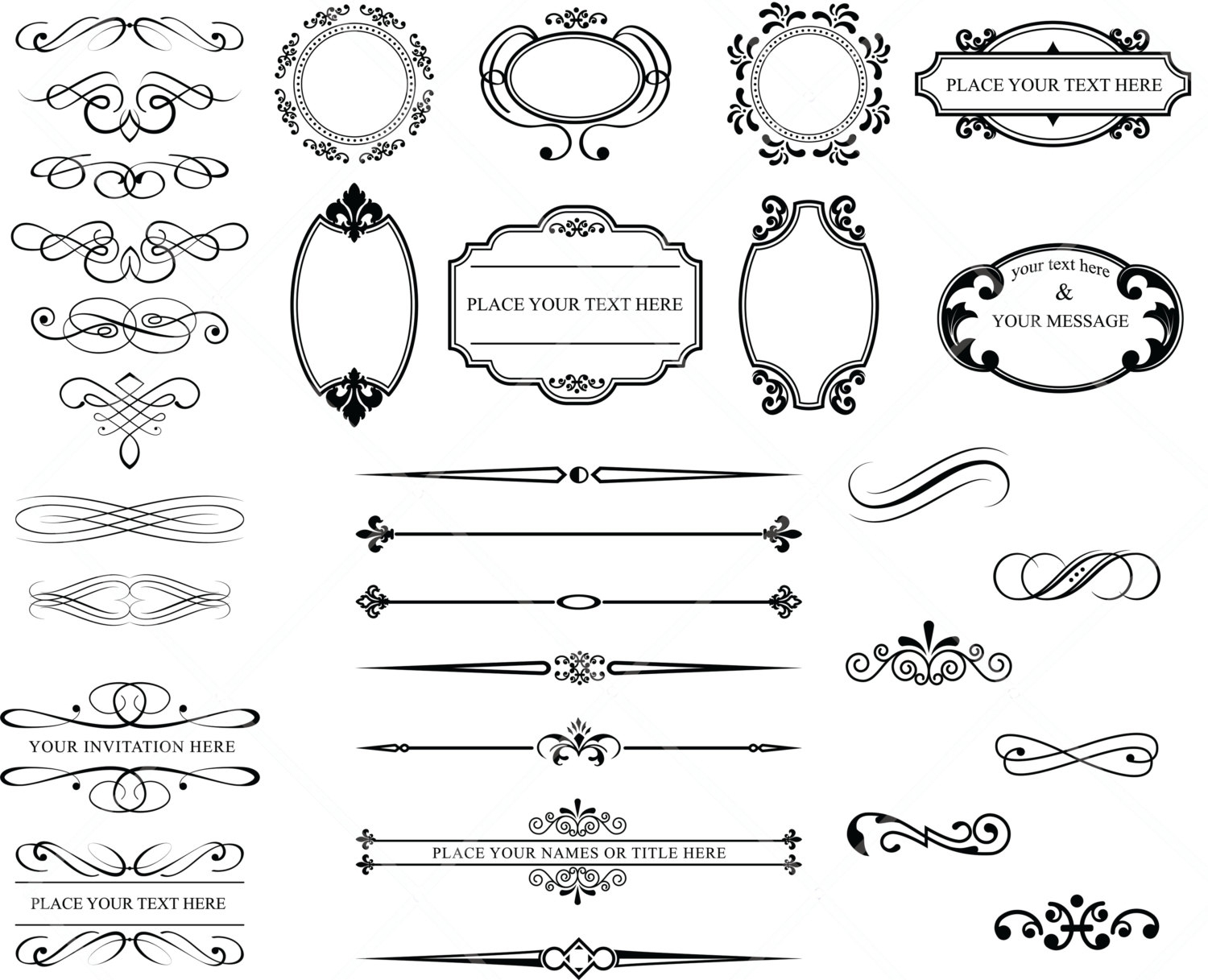 PLACE YOUR TEXT HERE

PLACE YOUR TEXT HERE

your text here
&
YOUR MESSAGE

YOUR INVITATION HERE

PLACE YOUR NAMES OR TITLE HERE

PLACE YOUR TEXT HERE